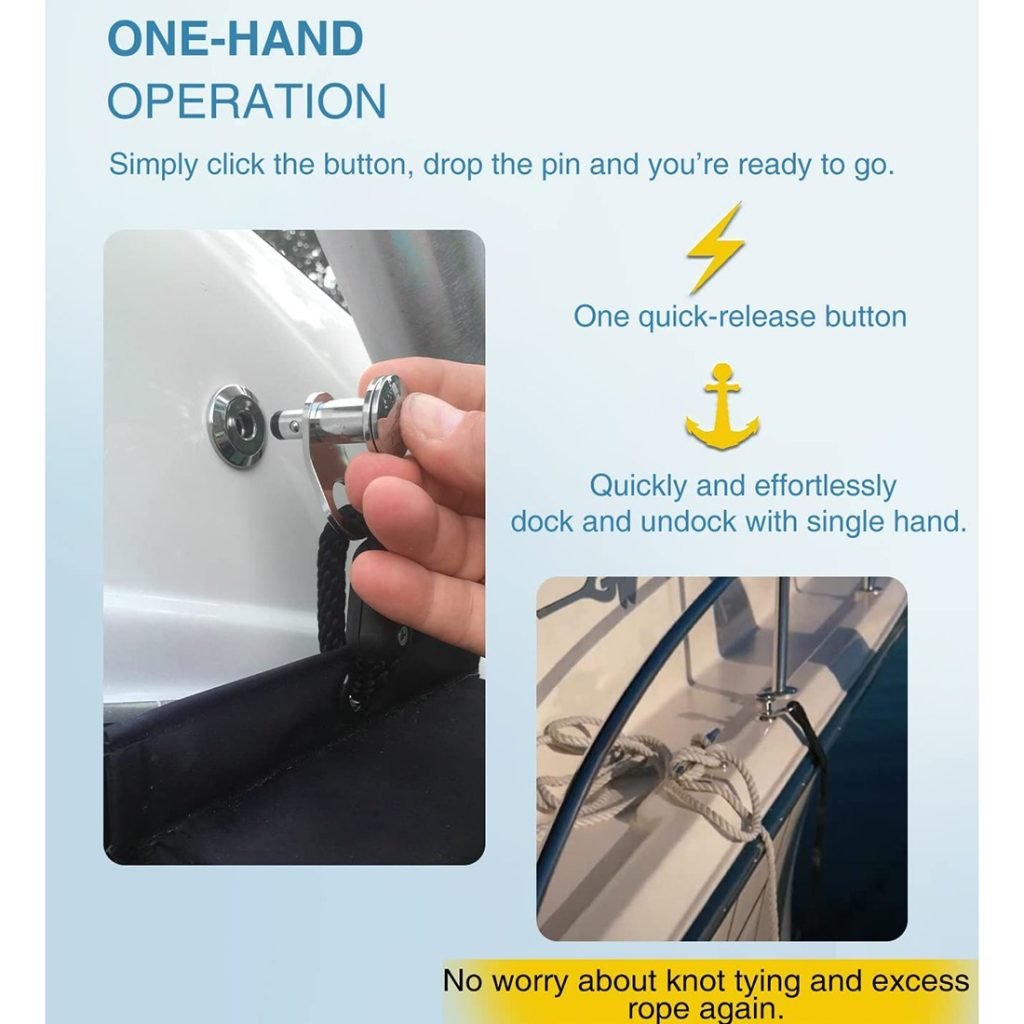 ONE-HAND
OPERATION

Simply click the button, drop the pin and you're ready to go.

One quick-release button

Quickly and effortlessly
dock and undock with single hand.

No worry about knot tying and excess rope again.