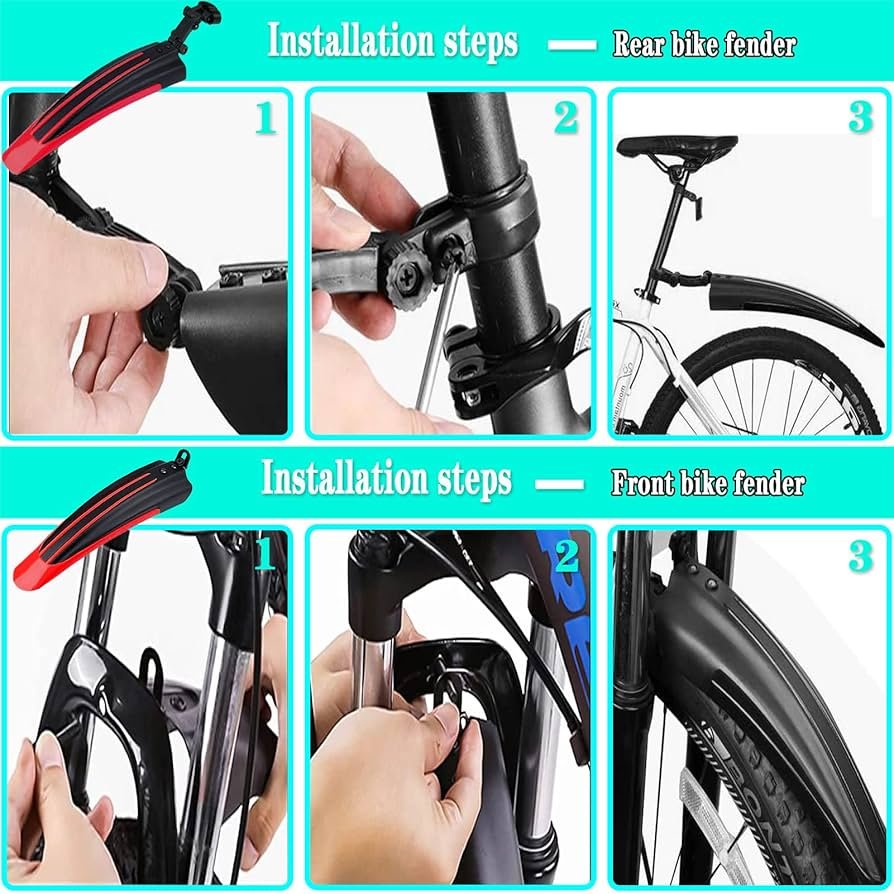 Installation steps — Rear bike fender

1

2

3

Installation steps — Front bike fender

1

2

3