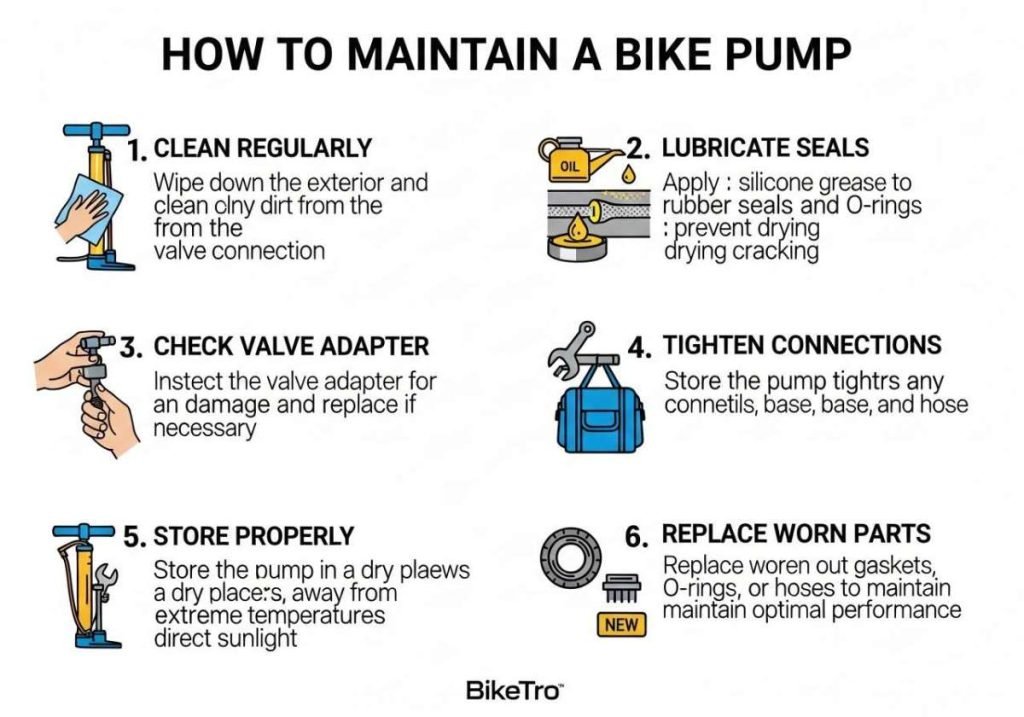 HOW TO MAINTAIN A BIKE PUMP

1. CLEAN REGULARLY
Wipe down the exterior and clean olny dirt from the from the valve connection

OIL
2. LUBRICATE SEALS
Apply : silicone grease to rubber seals and O-rings : prevent drying drying cracking

3. CHECK VALVE ADAPTER
Instect the valve adapter for an damage and replace if necessary

4. TIGHTEN CONNECTIONS
Store the pump tightrs any connetils, base, base, and hose

5. STORE PROPERLY
Store the pump in a dry plaews a dry placers, away from extreme temperatures direct sunlight

6. REPLACE WORN PARTS
Replace woren out gaskets, O-rings, or hoses to maintain maintain optimal performance

NEW

BikeTro™