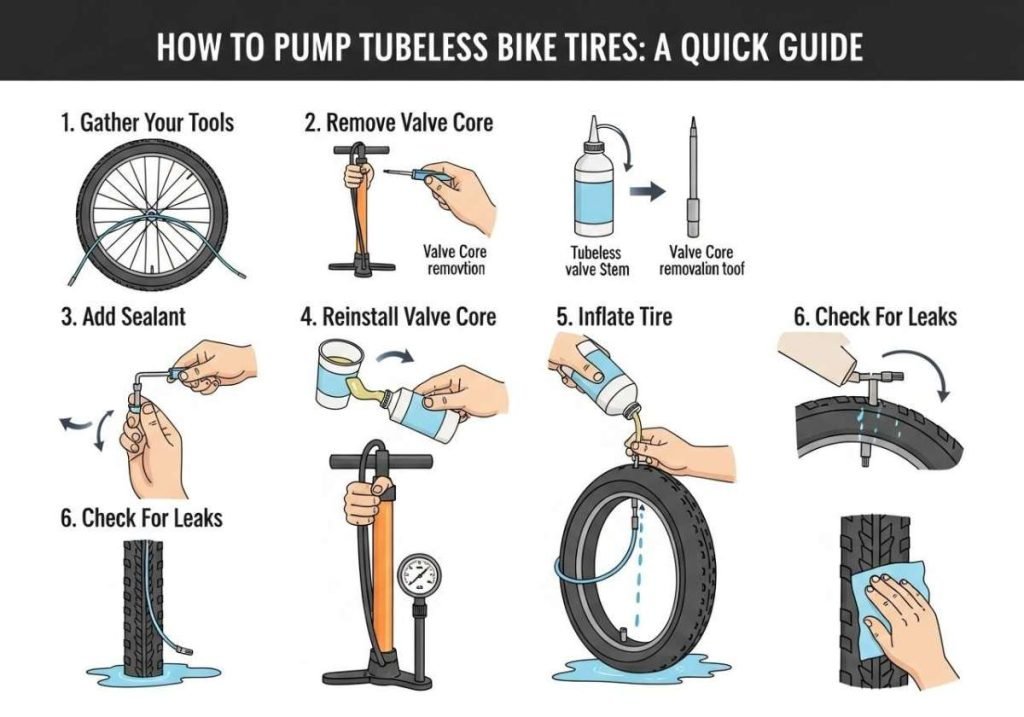 HOW TO PUMP TUBELESS BIKE TIRES: A QUICK GUIDE

1. Gather Your Tools

2. Remove Valve Core

Valve Core removtion

Tubeless valve Stem

Valve Core removalon toof

3. Add Sealant

4. Reinstall Valve Core

5. Inflate Tire

6. Check For Leaks

6. Check For Leaks