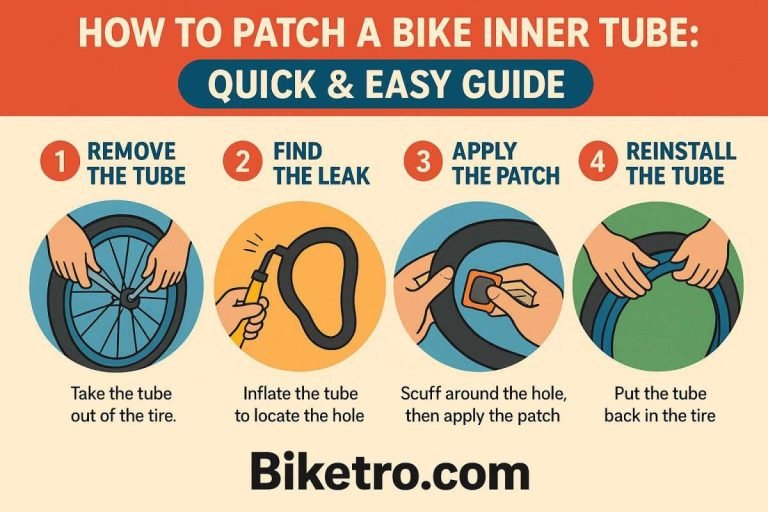 HOW TO PATCH A BIKE INNER TUBE:
QUICK & EASY GUIDE

1 REMOVE THE TUBE

Take the tube out of the tire.

2 FIND THE LEAK

Inflate the tube to locate the hole

3 APPLY THE PATCH

Scuff around the hole, then apply the patch

4 REINSTALL THE TUBE

Put the tube back in the tire

Biketro.com